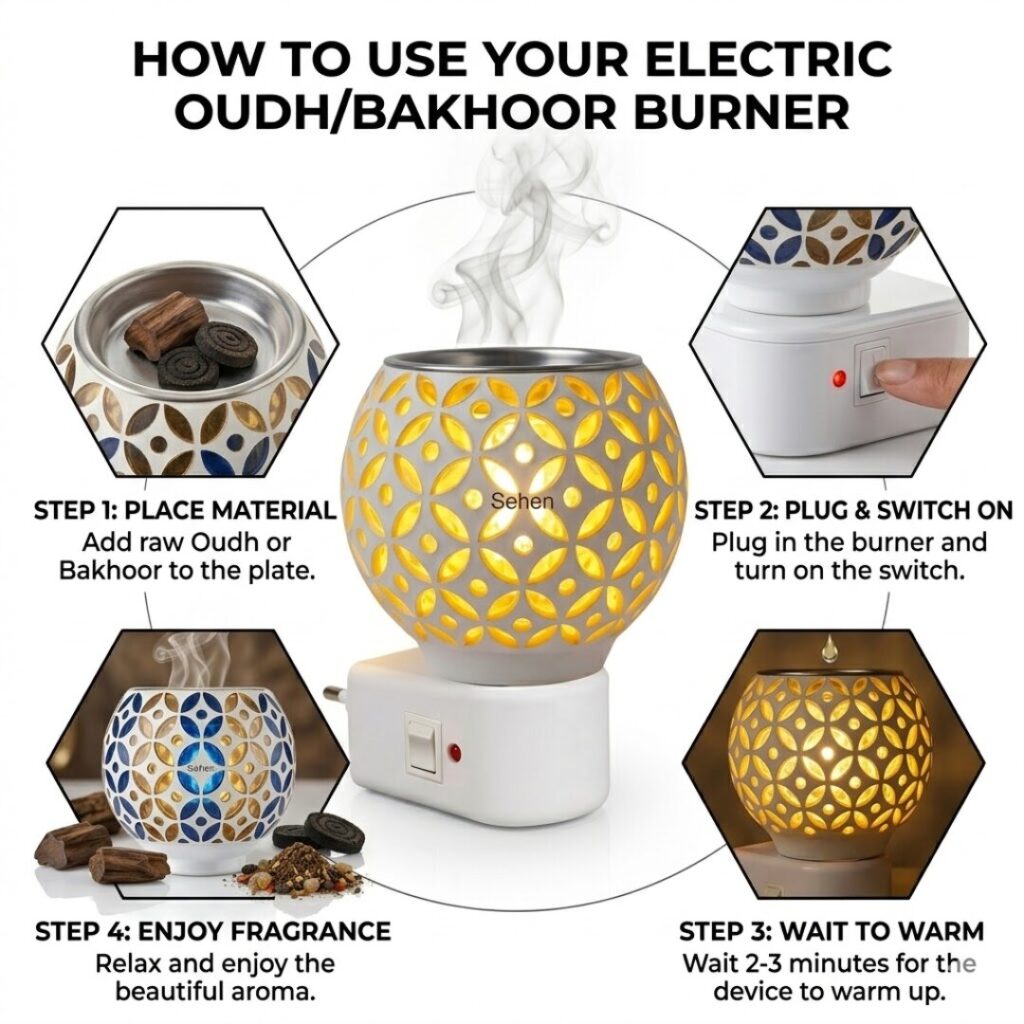 HOW TO USE YOUR ELECTRIC OUDH/BAKHOOR BURNER

STEP 1: PLACE MATERIAL
Add raw Oudh or Bakhoor to the plate.

Sehen

STEP 2: PLUG & SWITCH ON
Plug in the burner and turn on the switch.

Sehen

STEP 4: ENJOY FRAGRANCE
Relax and enjoy the beautiful aroma.

STEP 3: WAIT TO WARM
Wait 2-3 minutes for the device to warm up.