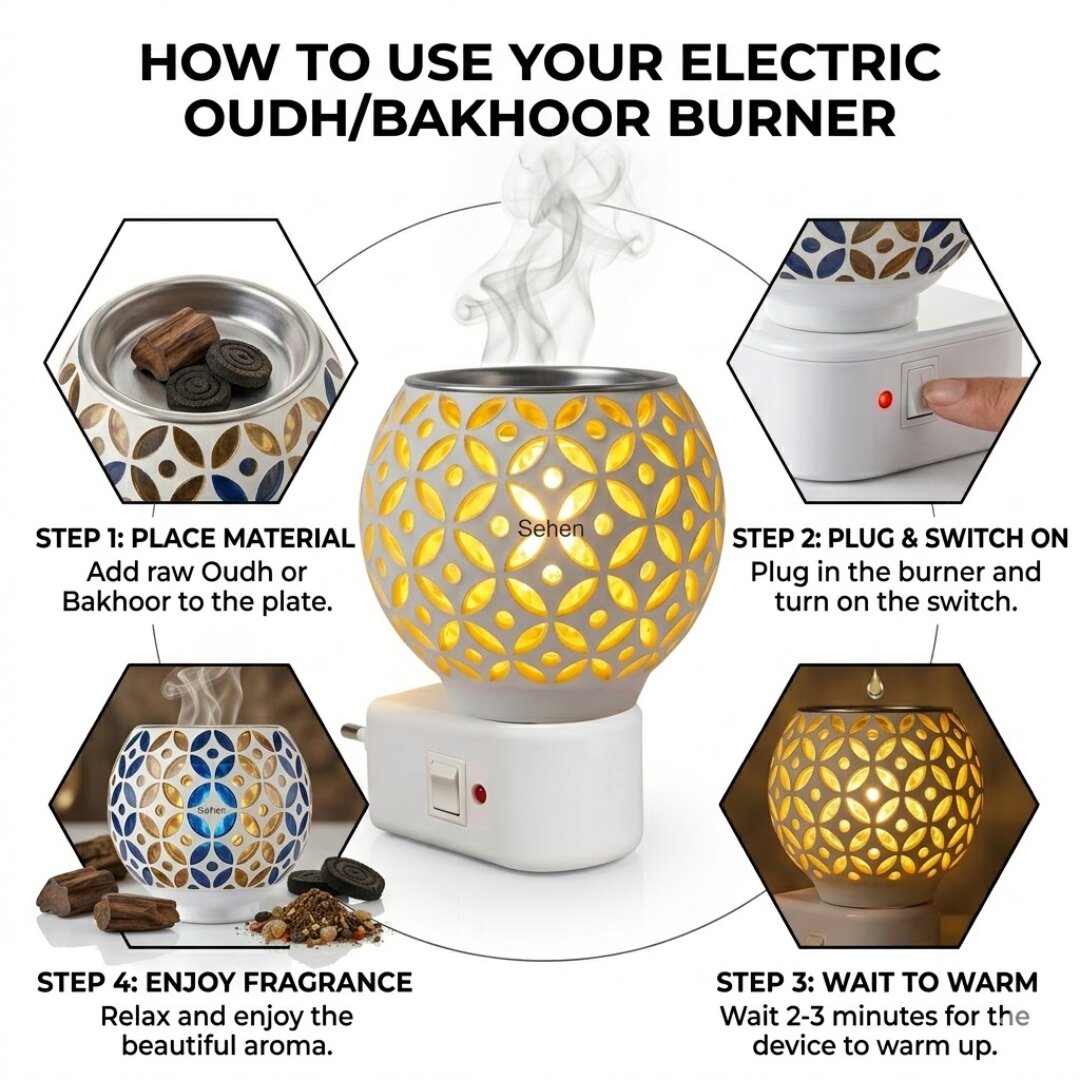 HOW TO USE YOUR ELECTRIC OUDH/BAKHOOR BURNER

STEP 1: PLACE MATERIAL
Add raw Oudh or Bakhoor to the plate.

Sehen

STEP 2: PLUG & SWITCH ON
Plug in the burner and turn on the switch.

Sehen

STEP 4: ENJOY FRAGRANCE
Relax and enjoy the beautiful aroma.

STEP 3: WAIT TO WARM
Wait 2-3 minutes for the device to warm up.