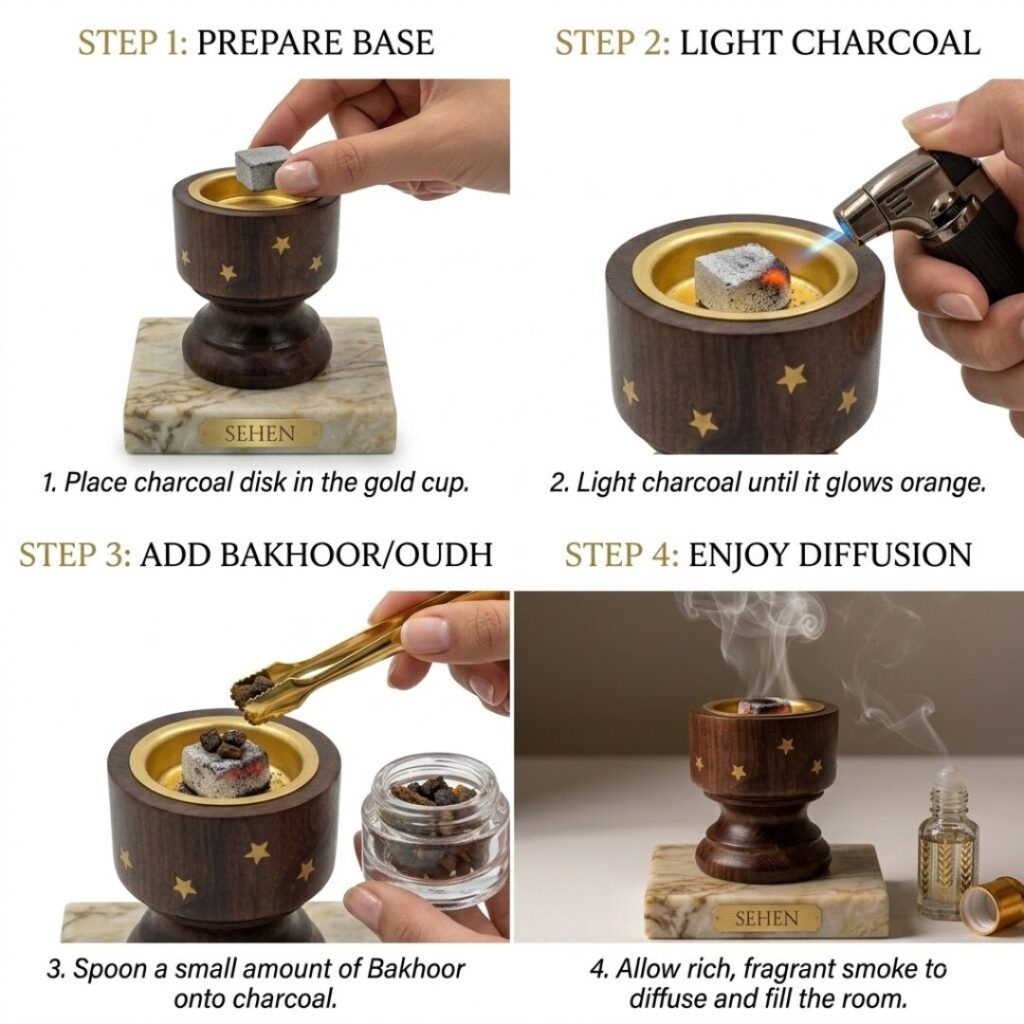 STEP 1: PREPARE BASE

SEHEN

1. Place charcoal disk in the gold cup.

STEP 2: LIGHT CHARCOAL

2. Light charcoal until it glows orange.

STEP 3: ADD BAKHOOR/OUDH

3. Spoon a small amount of Bakhoor onto charcoal.

STEP 4: ENJOY DIFFUSION

SEHEN

4. Allow rich, fragrant smoke to diffuse and fill the room.