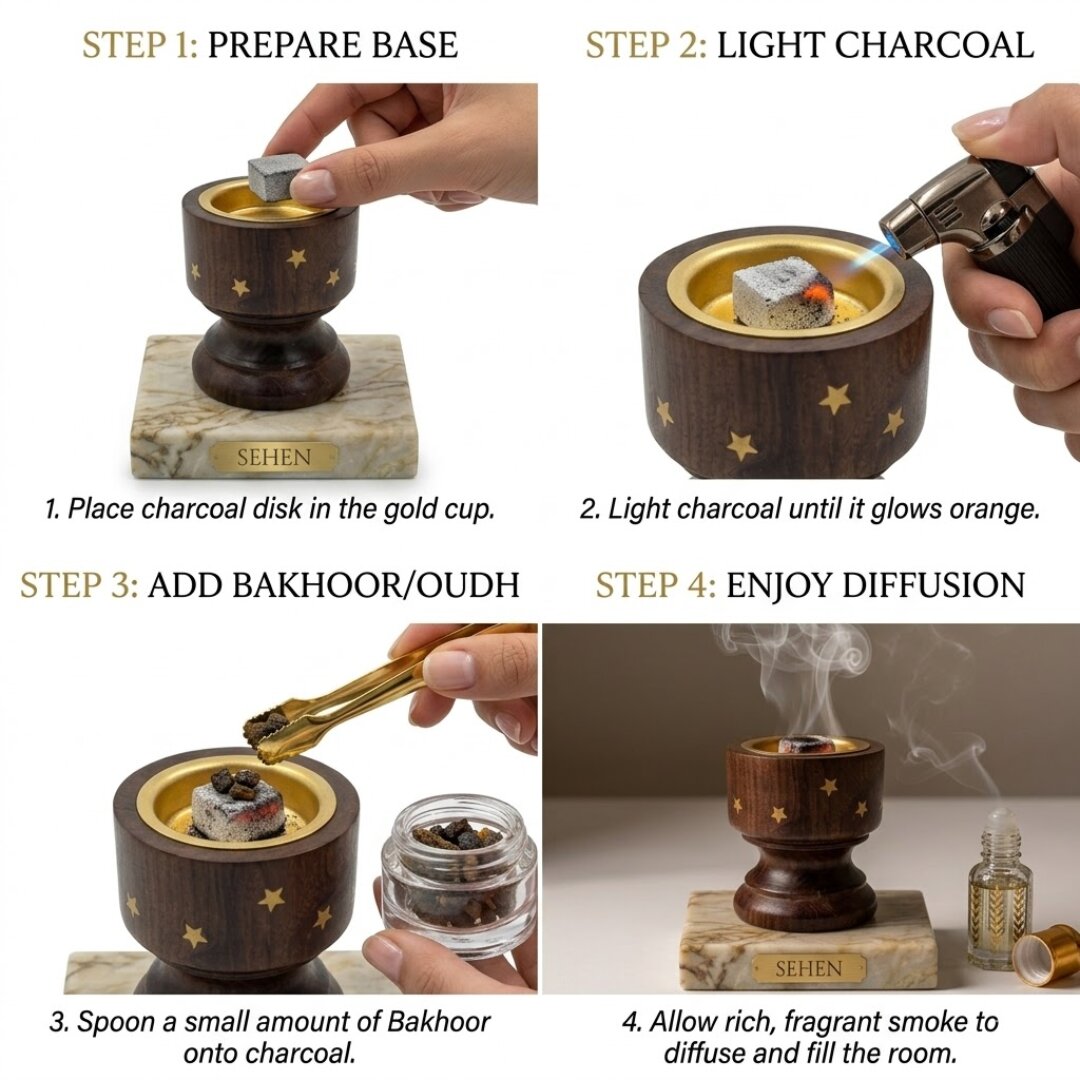 STEP 1: PREPARE BASE

SEHEN

1. Place charcoal disk in the gold cup.

STEP 2: LIGHT CHARCOAL

2. Light charcoal until it glows orange.

STEP 3: ADD BAKHOOR/OUDH

3. Spoon a small amount of Bakhoor onto charcoal.

STEP 4: ENJOY DIFFUSION

SEHEN

4. Allow rich, fragrant smoke to diffuse and fill the room.