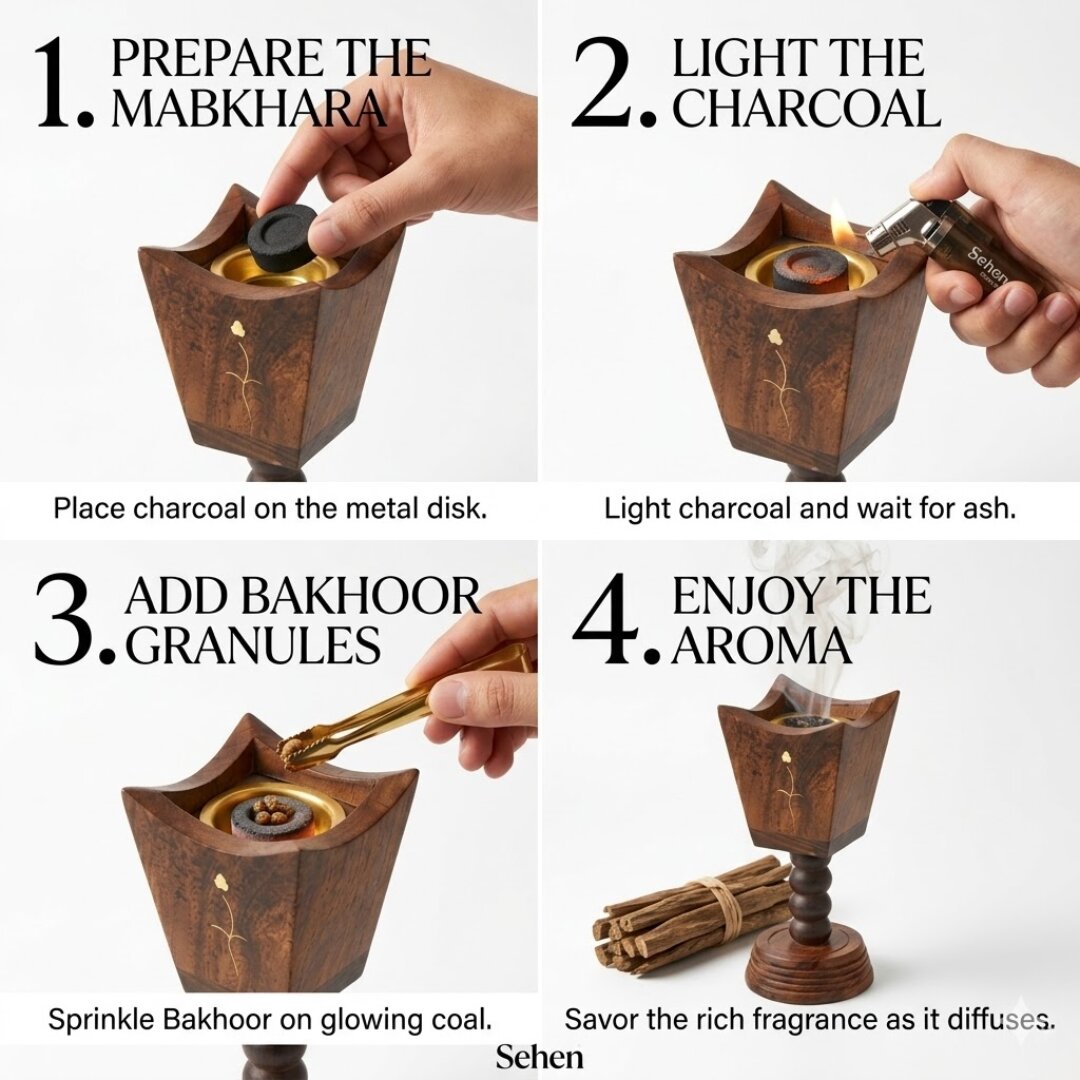 1. PREPARE THE MABKHARA

Place charcoal on the metal disk.

2. LIGHT THE CHARCOAL

Sehen

Light charcoal and wait for ash.

3. ADD BAKHOOR GRANULES

Sprinkle Bakhoor on glowing coal.

4. ENJOY THE AROMA

Savor the rich fragrance as it diffuses.

Sehen